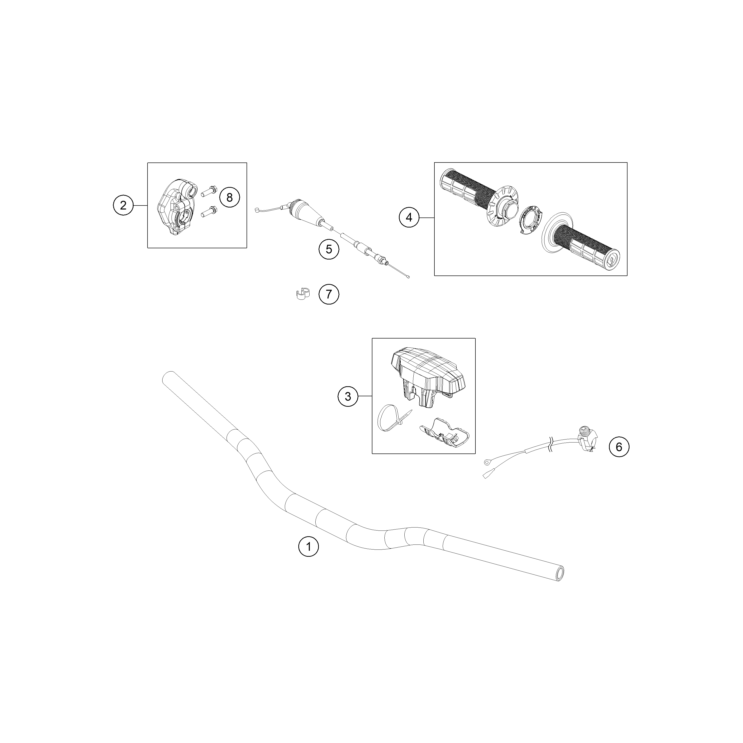 2
8
5
4
7
3
6
1